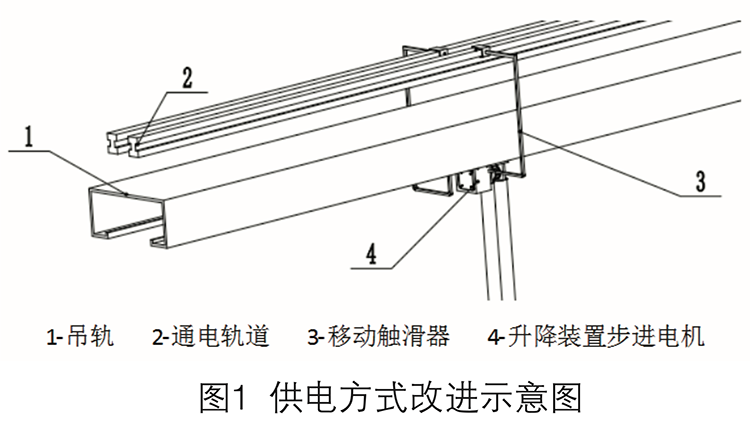 2

1

3

4

1-吊轨　2-通电轨道　3-移动触滑器　4-升降装置步进电机

图1　供电方式改进示意图